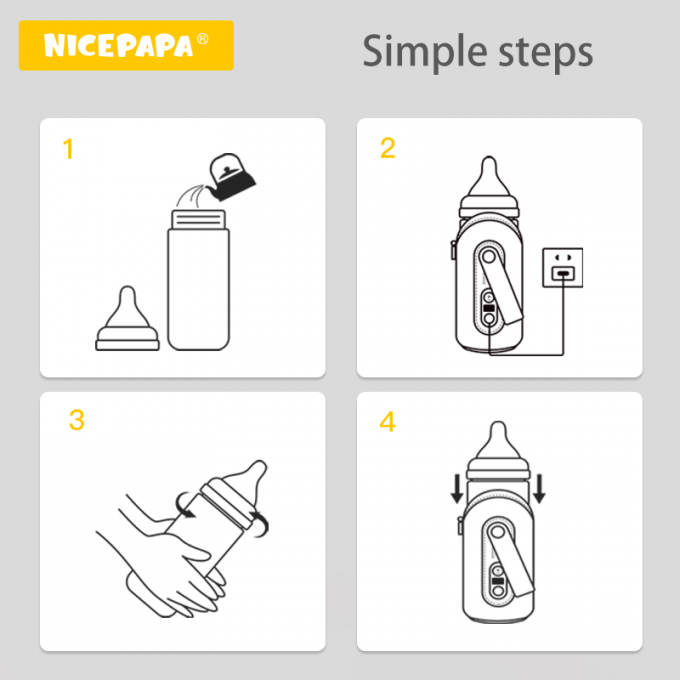 NICEPAPA®

Simple steps

1

2

3

4