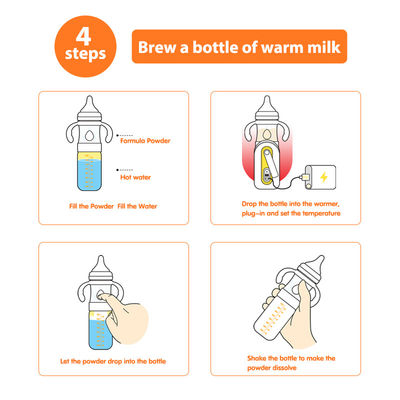 4 steps

Brew a bottle of warm milk

Formula Powder

Hot water

Fill the Powder Fill the Water

Drop the bottle into the warmer, plug-in and set the temperature

Let the powder drop into the bottle

Shake the bottle to make the powder dissolve